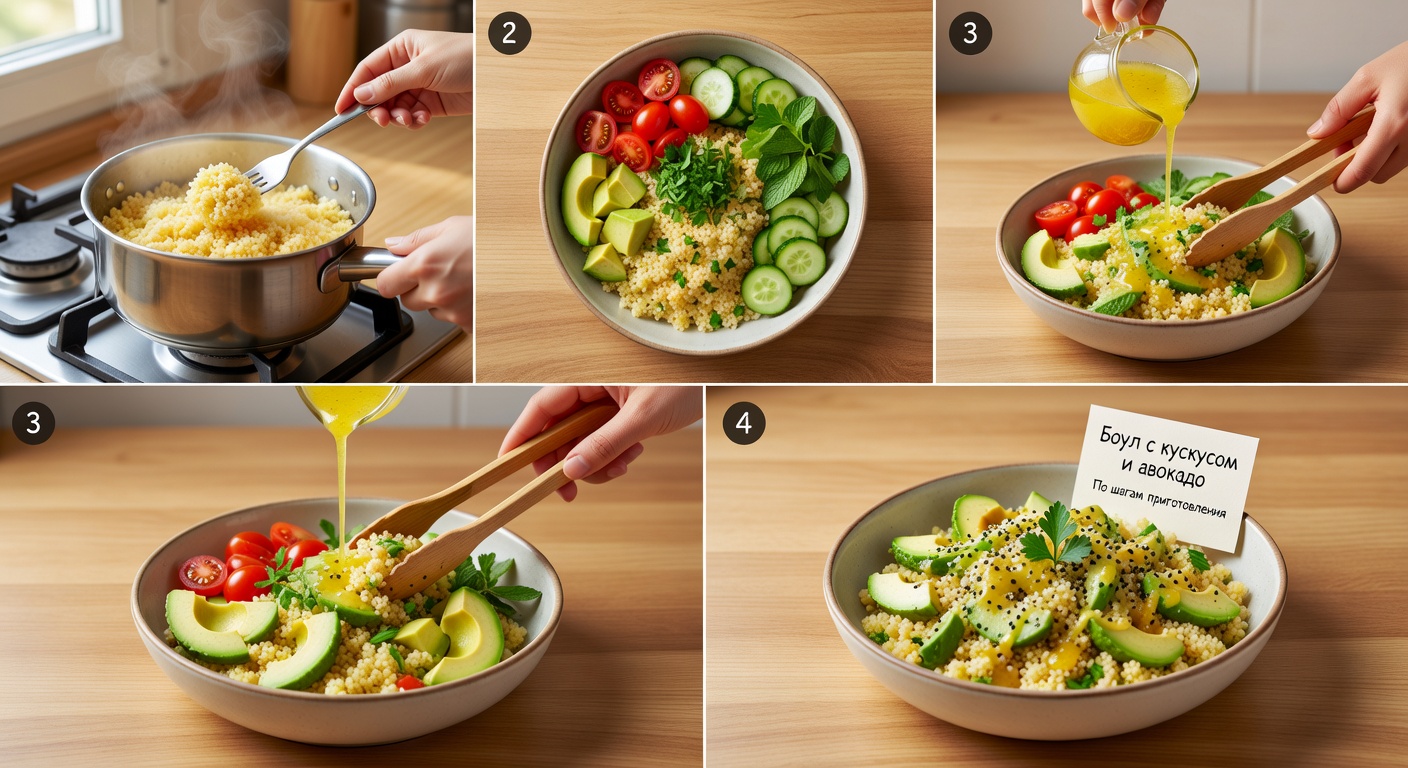 2

3

3

4

Боул с кускусом и авокадо

По шагам приготовления