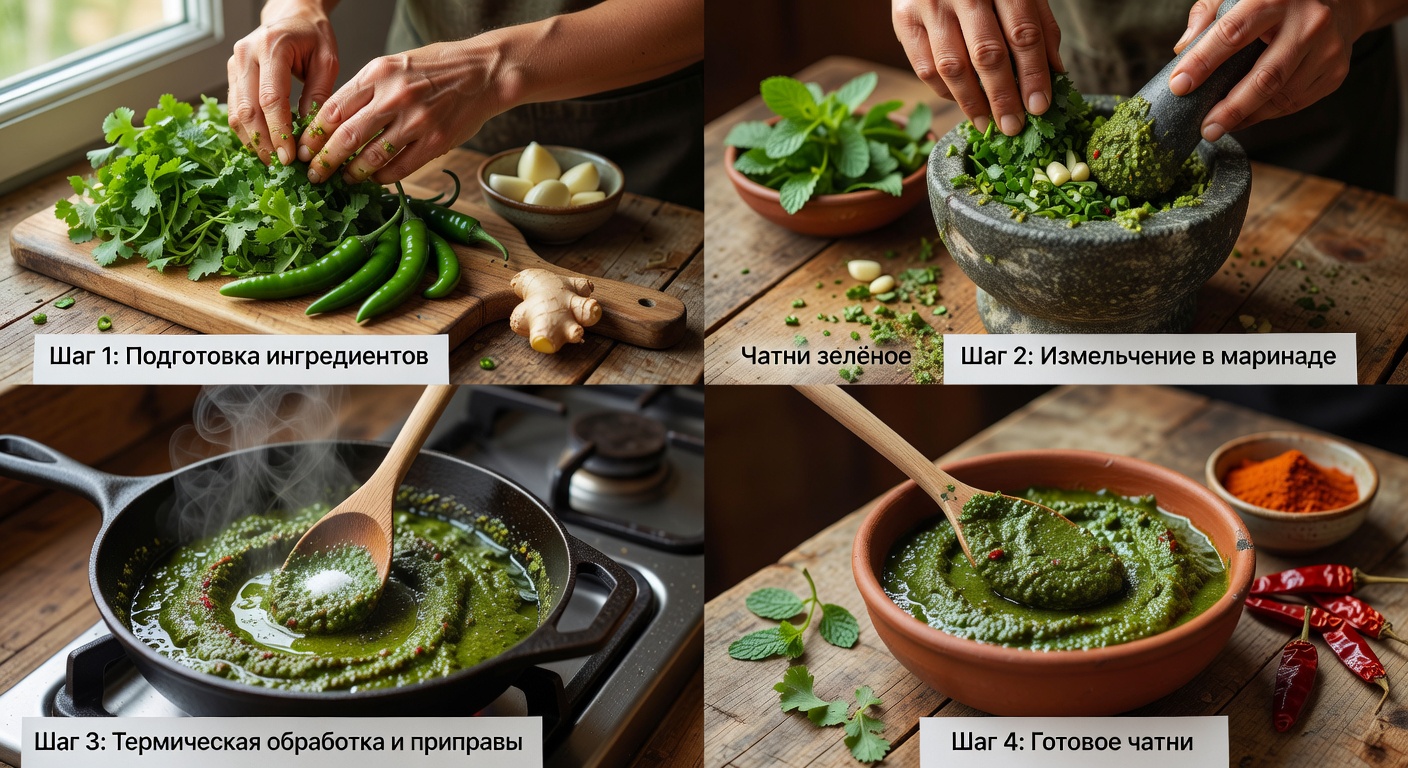 Шаг 1: Подготовка ингредиентов

Чатни зелёное

Шаг 2: Измельчение в маринаде

Шаг 3: Термическая обработка и приправы

Шаг 4: Готовое чатни