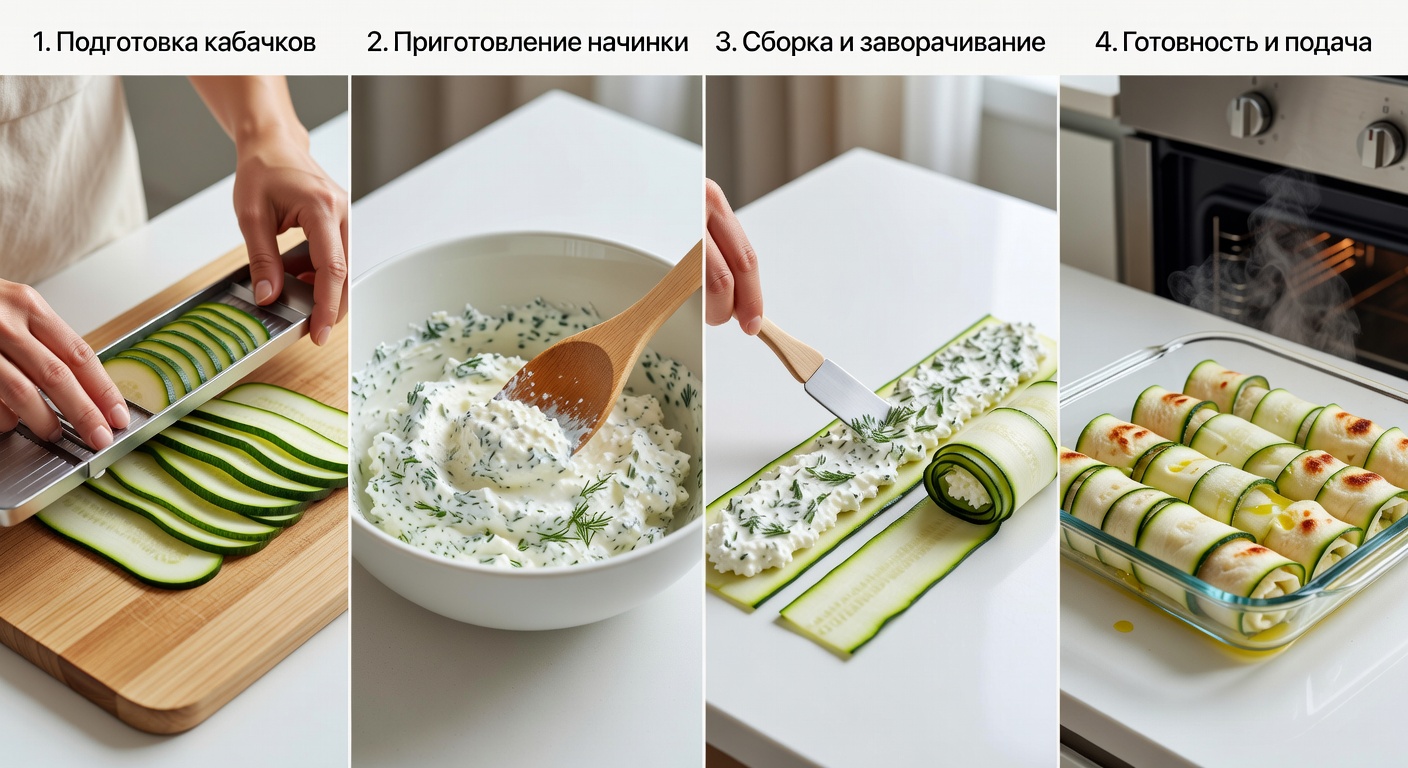 1. Подготовка кабачков

2. Приготовление начинки

3. Сборка и заворачивание

4. Готовность и подача