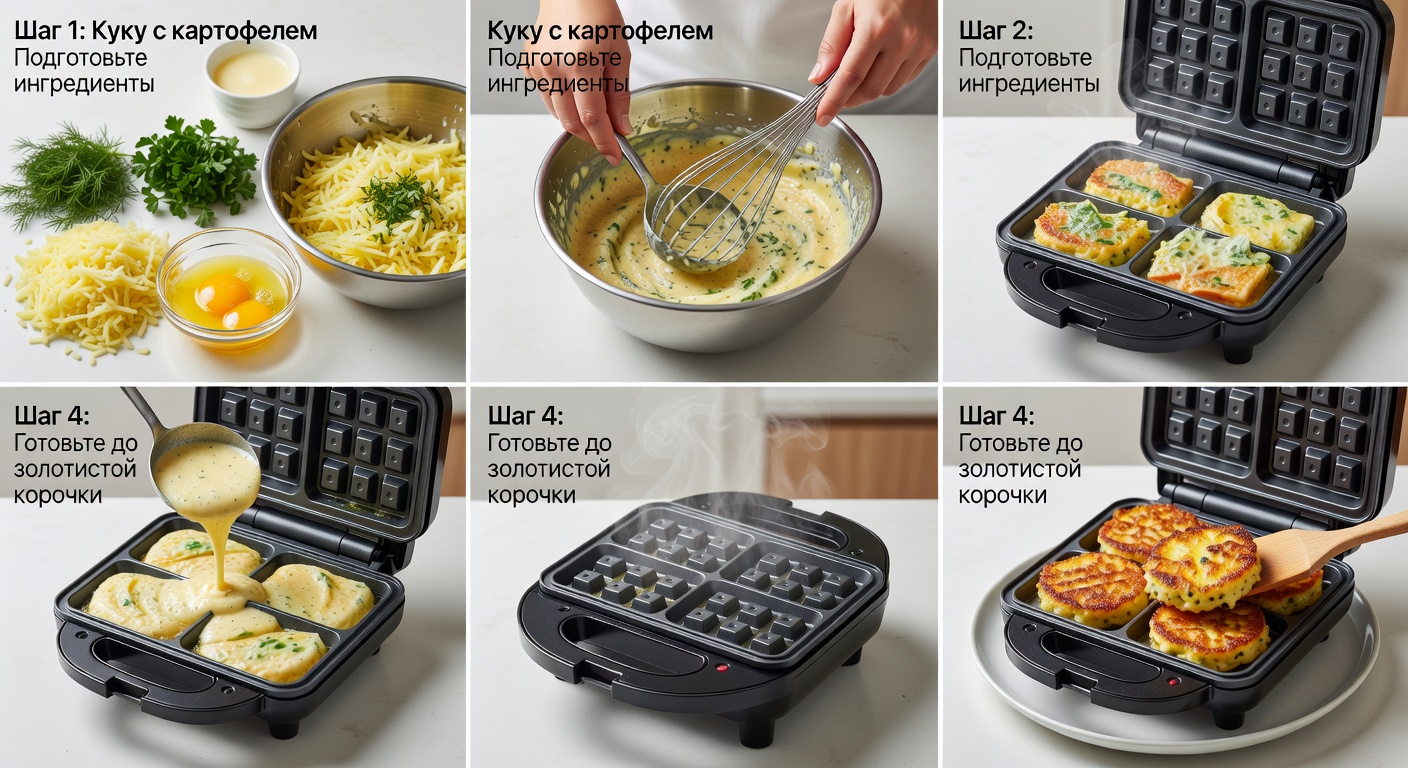 Шаг 1: Куку с картофелем
Подготовьте ингредиенты

Куку с картофелем
Подготовьте ингредиенты

Шаг 2:
Подготовьте ингредиенты

Шаг 4:
Готовьте до золотистой корочки

Шаг 4:
Готовьте до золотистой корочки

Шаг 4:
Готовьте до золотистой корочки