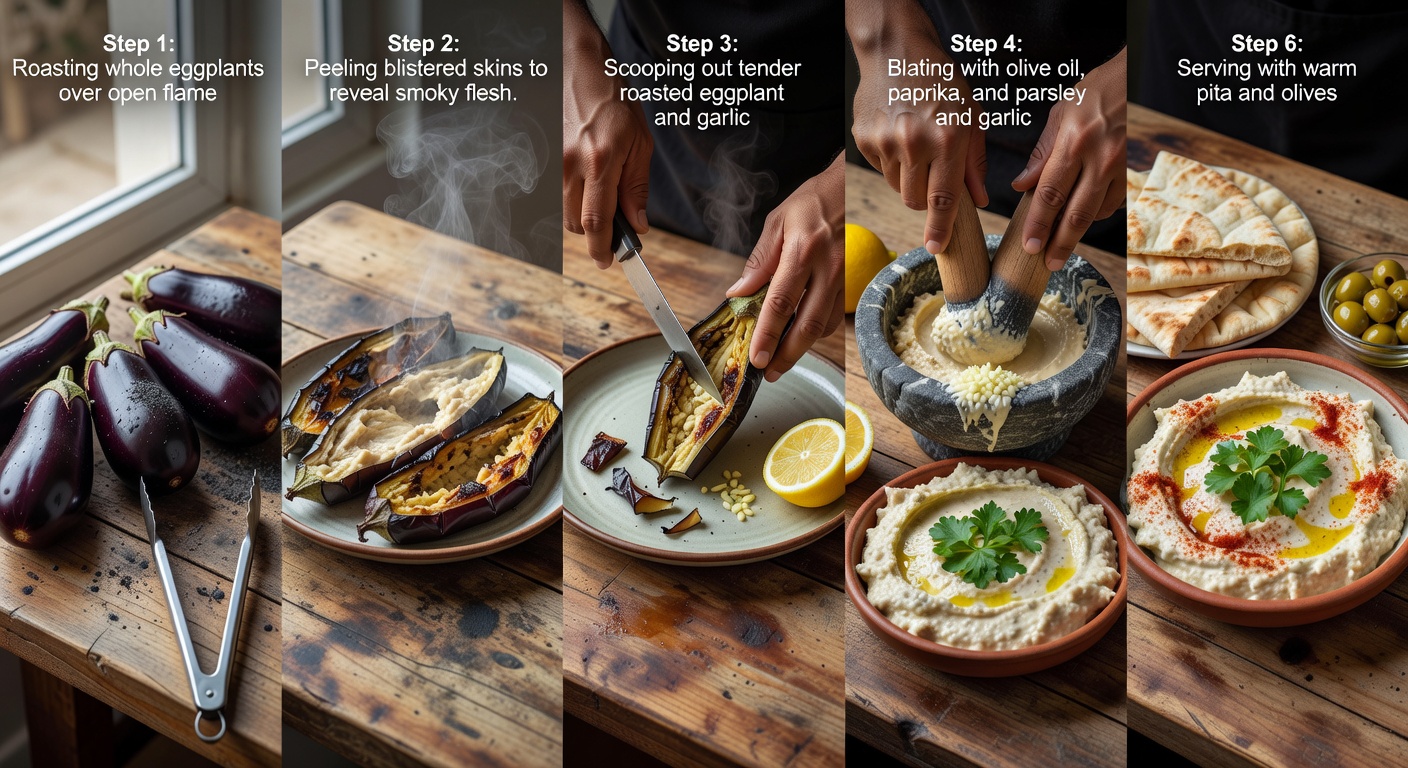 Step 1:
Roasting whole eggplants over open flame

Step 2:
Peeling blistered skins to reveal smoky flesh.

Step 3:
Scooping out tender roasted eggplant and garlic

Step 4:
Blating with olive oil, paprika, and parsley and garlic

Step 6:
Serving with warm pita and olives