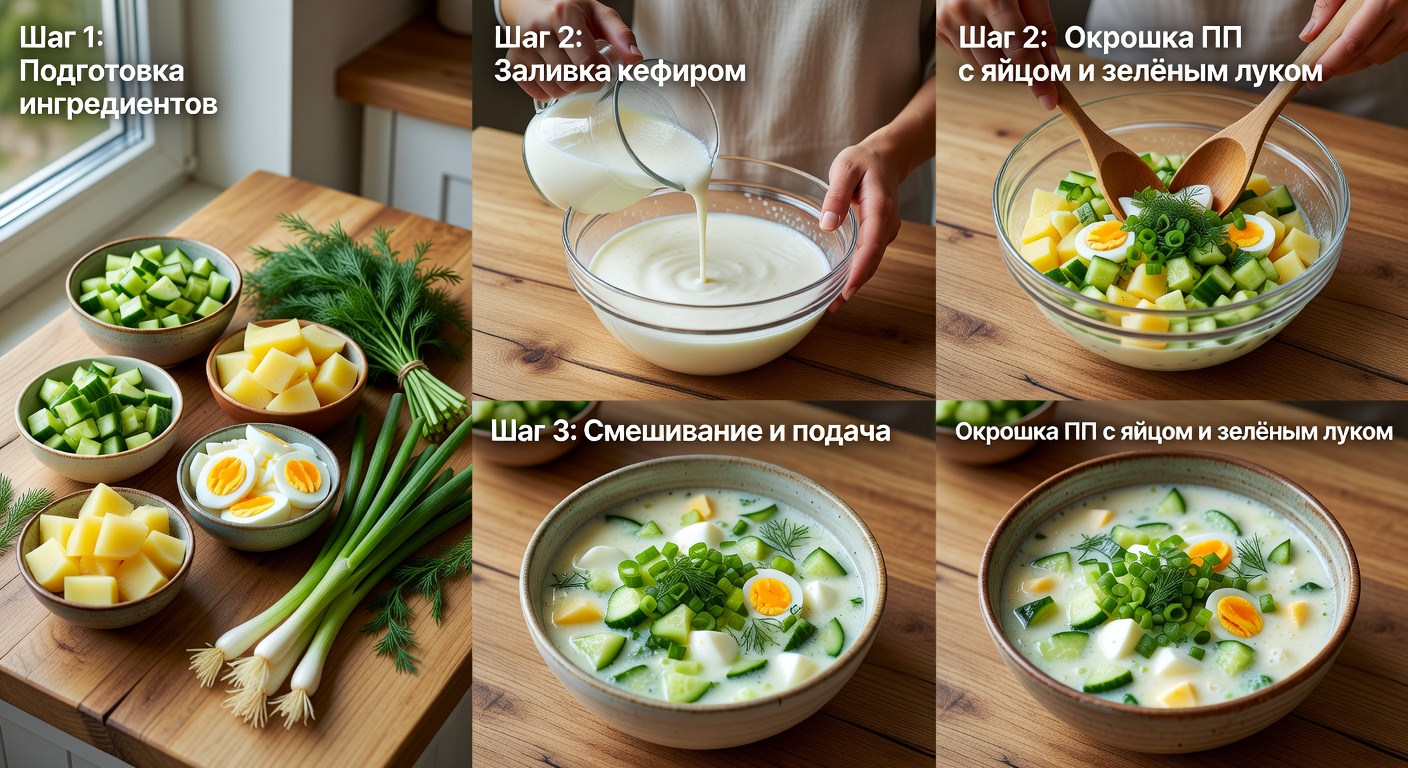 Шаг 1:
Подготовка ингредиентов

Шаг 2:
Заливка кефиром

Шаг 2: Окрошка ПП с яйцом и зелёным луком

Шаг 3: Смешивание и подача

Окрошка ПП с яйцом и зелёным луком