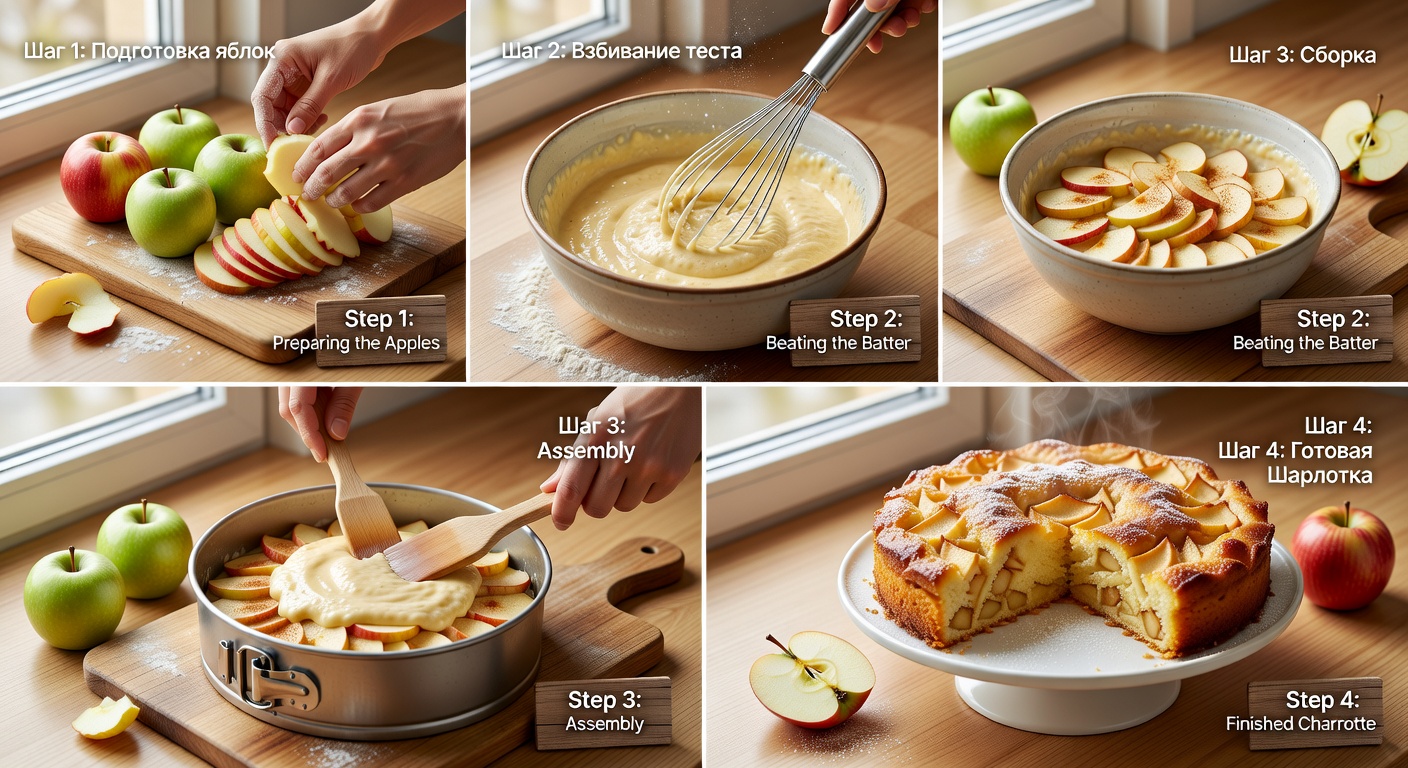 Шаг 1: Подготовка яблок

Step 1:
Preparing the Apples

Шаг 2: Взбивание теста

Step 2:
Beating the Batter

Шаг 3: Сборка

Step 2:
Beating the Batter

Шаг 3:
Assembly

Step 3:
Assembly

Шаг 4:
Шаг 4: Готовая Шарлотка

Step 4:
Finished Charrotte