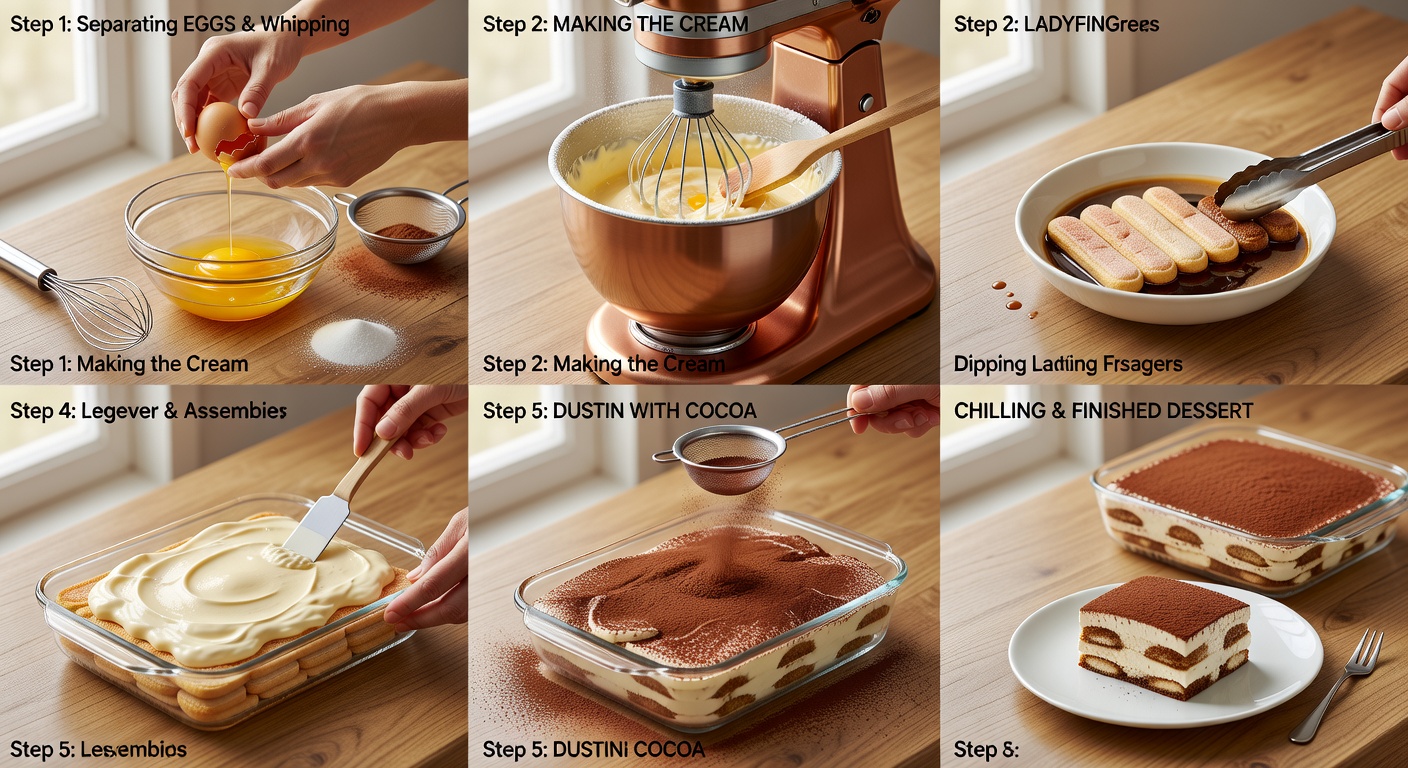 Step 1: Separating EGGS & Whipping

Step 1: Making the Cream

Step 2: MAKING THE CREAM

Step 2: Making the Cream

Step 2: LADYFINGrees

Dipping Ladting Frsagers

Step 4: Legever & Assembies

Step 5: Lesembios

Step 5: DUSTIN WITH COCOA

Step 5: DUSTINi COCOA

CHILLING & FINISHED DESSERT

Step 8: